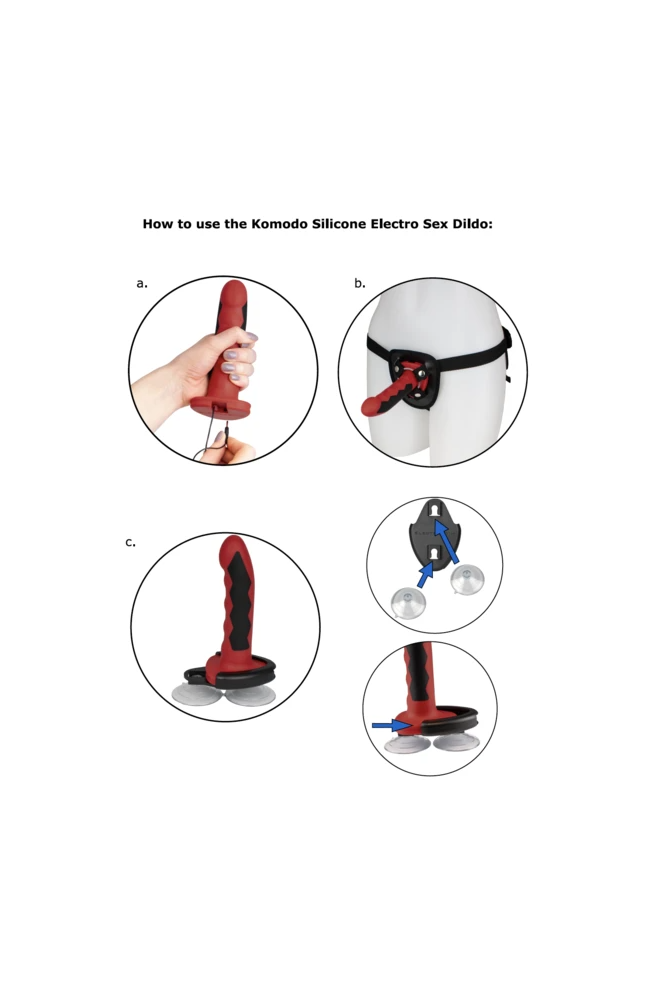 How to use the Komodo Silicone Electro Sex Dildo:

a.

b.

c.