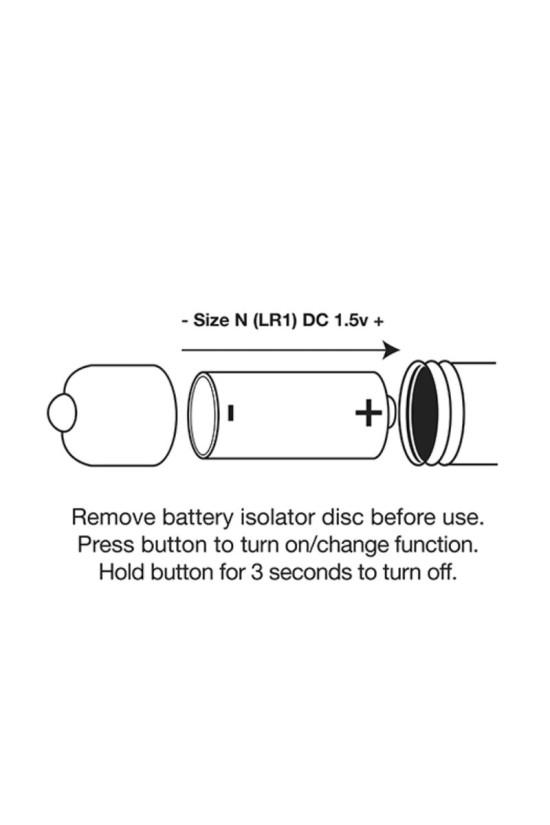 - Size N (LR1) DC 1.5v +

-

+

Remove battery isolator disc before use.
Press button to turn on/change function.
Hold button for 3 seconds to turn off.