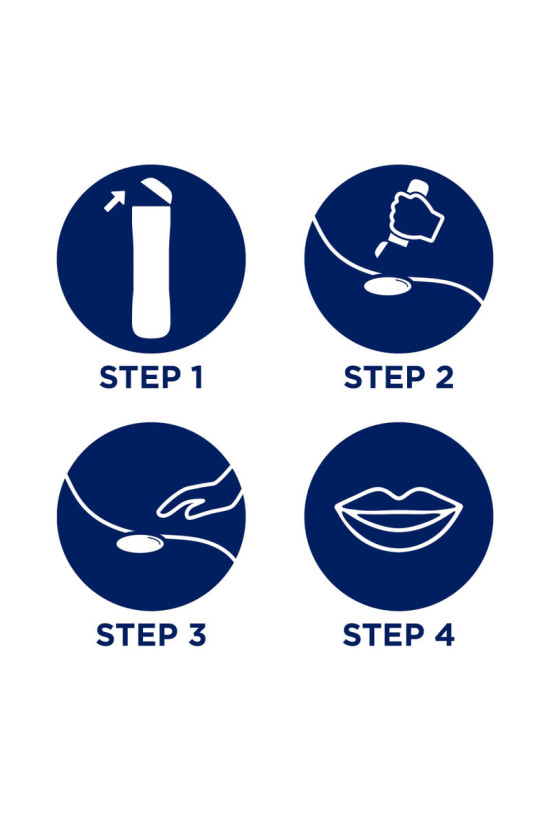 STEP 1

STEP 2

STEP 3

STEP 4