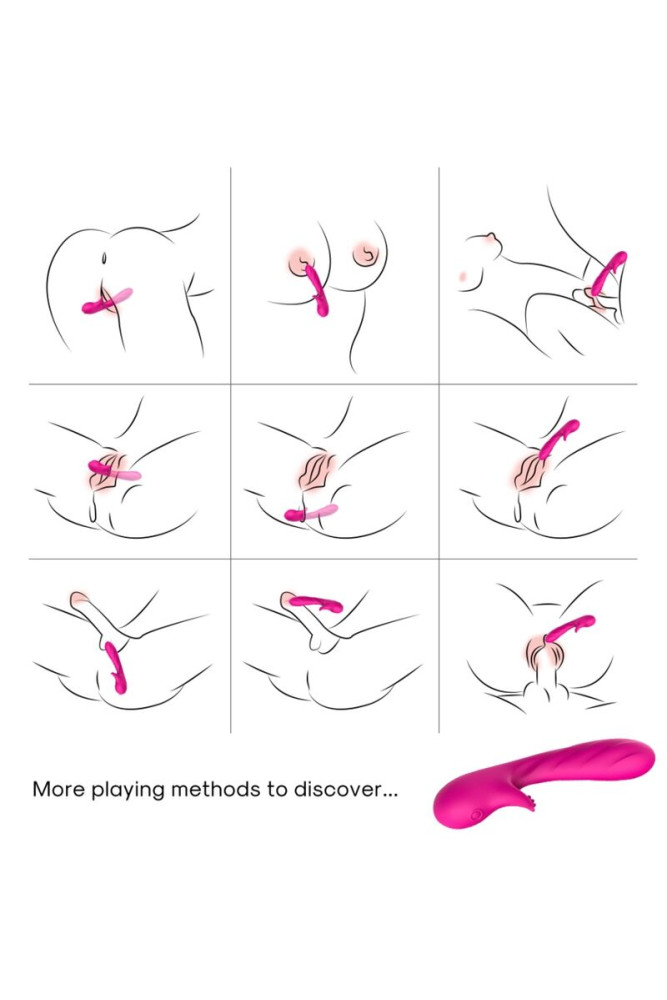 More playing methods to discover...