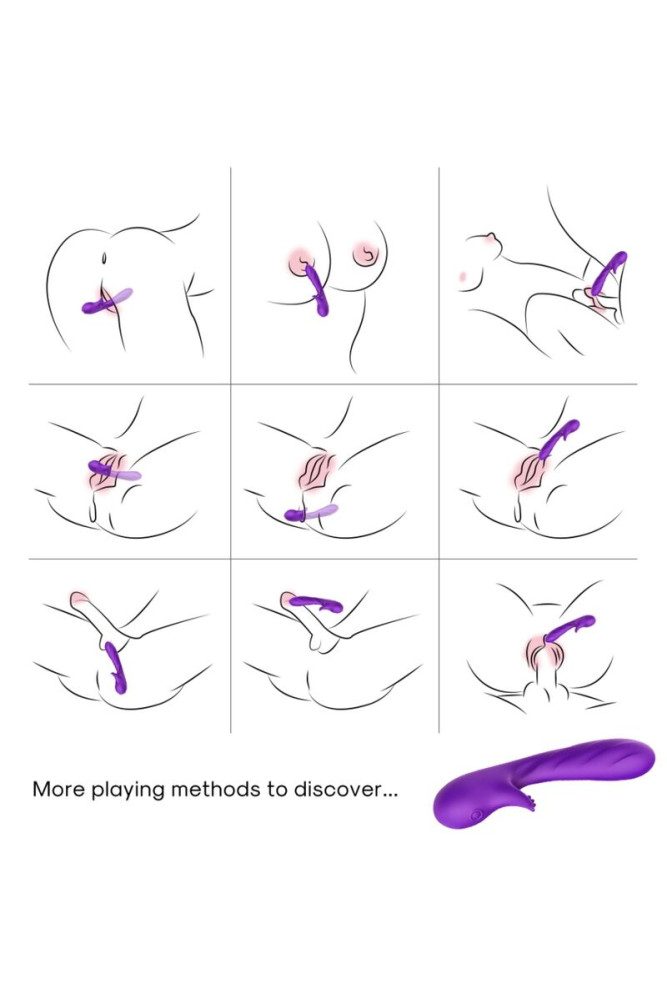 More playing methods to discover...