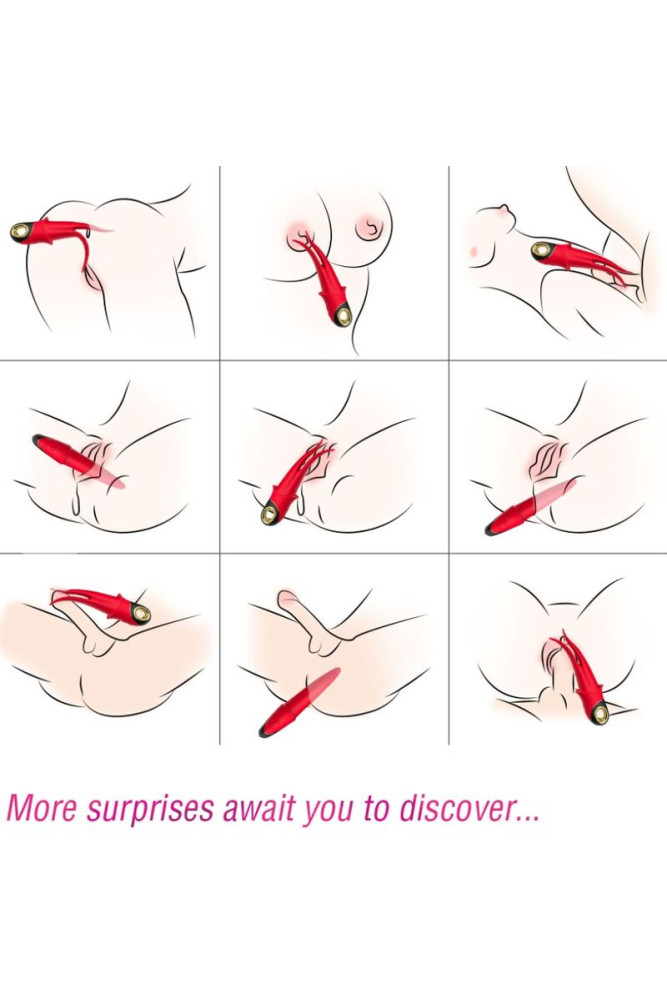 More surprises await you to discover...