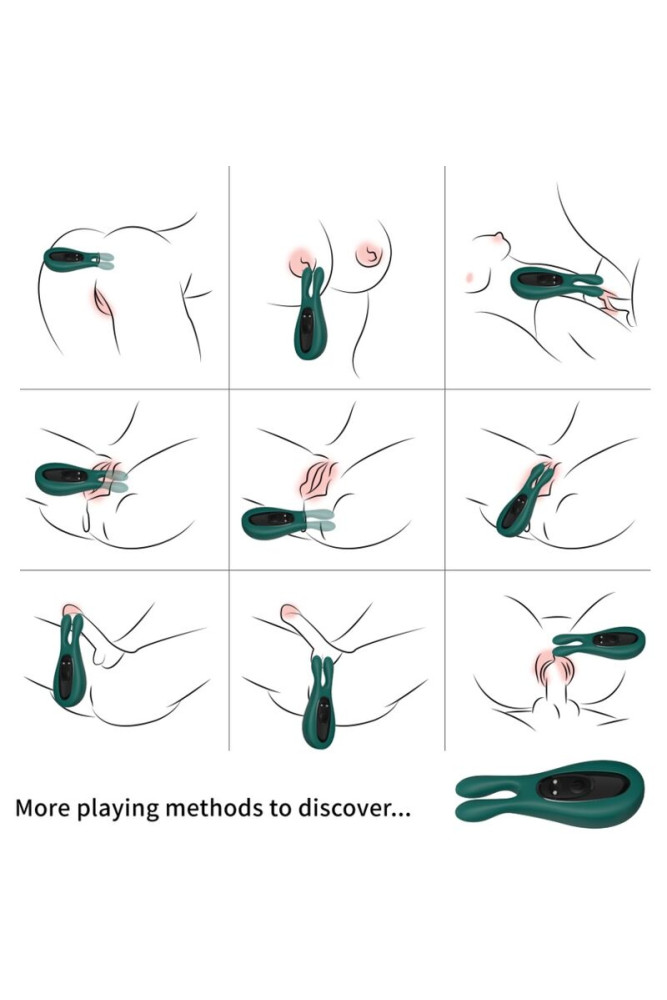 More playing methods to discover...