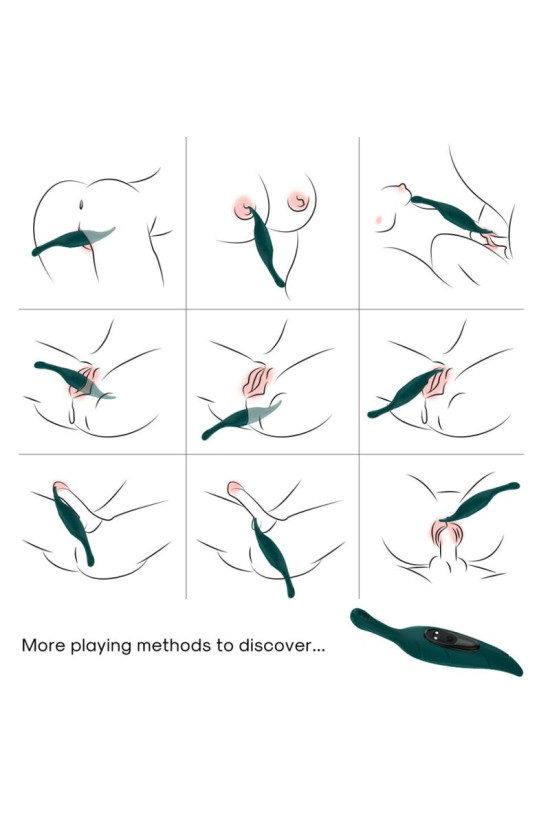 More playing methods to discover...