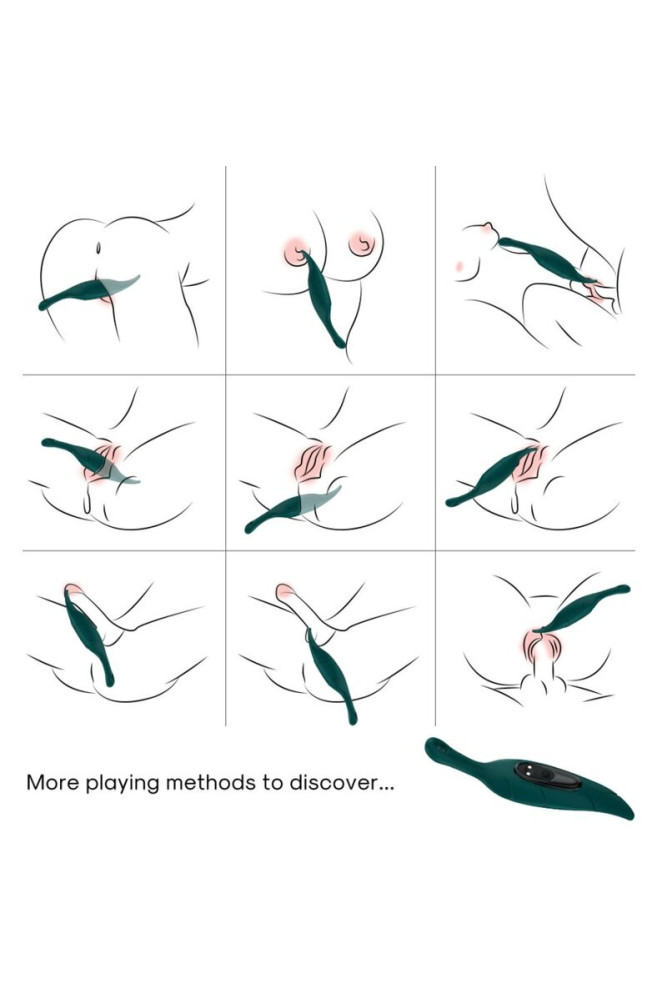 More playing methods to discover...