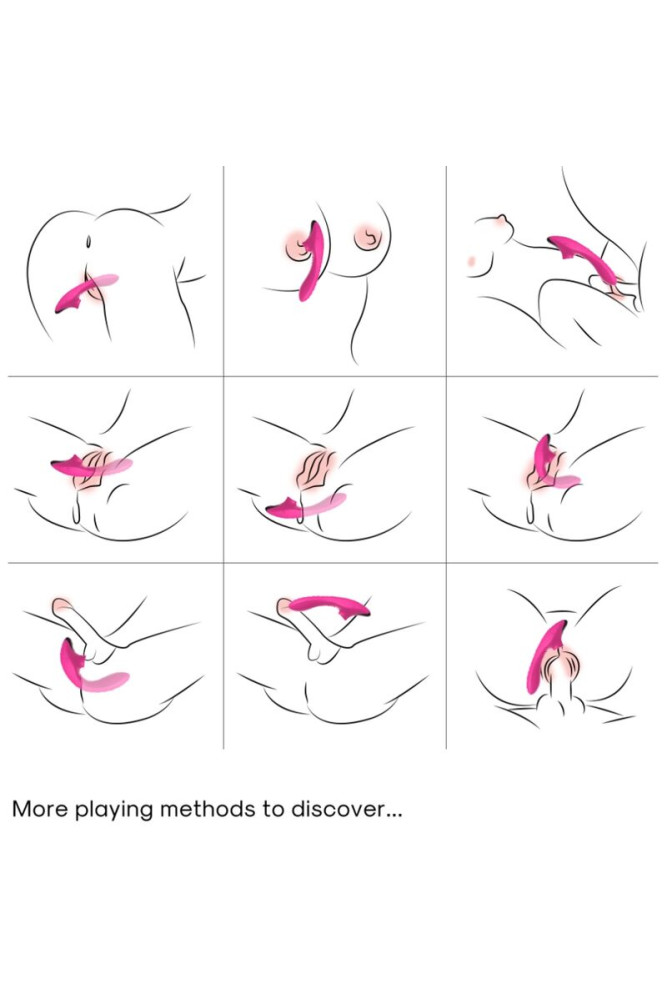 More playing methods to discover...