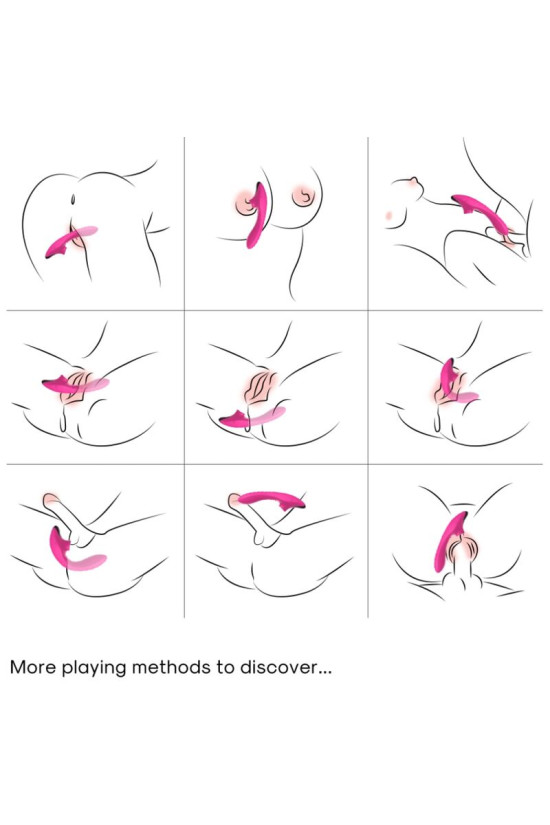 More playing methods to discover...