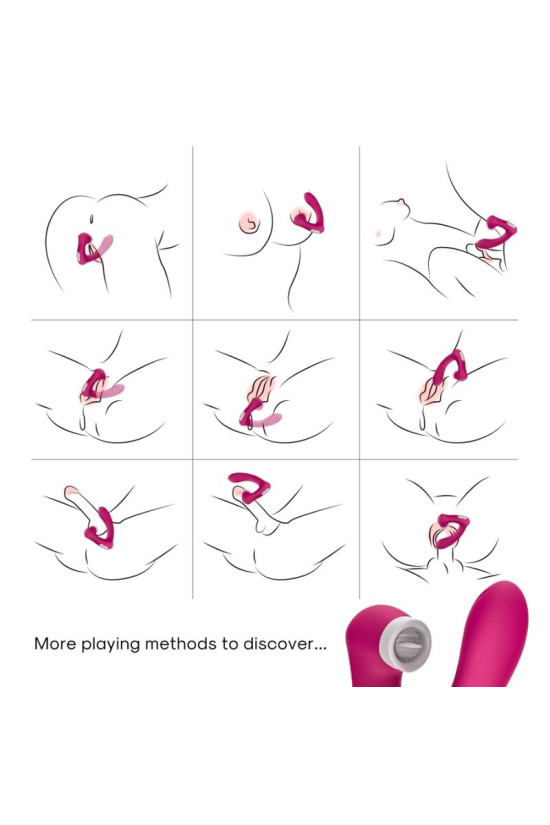 More playing methods to discover...