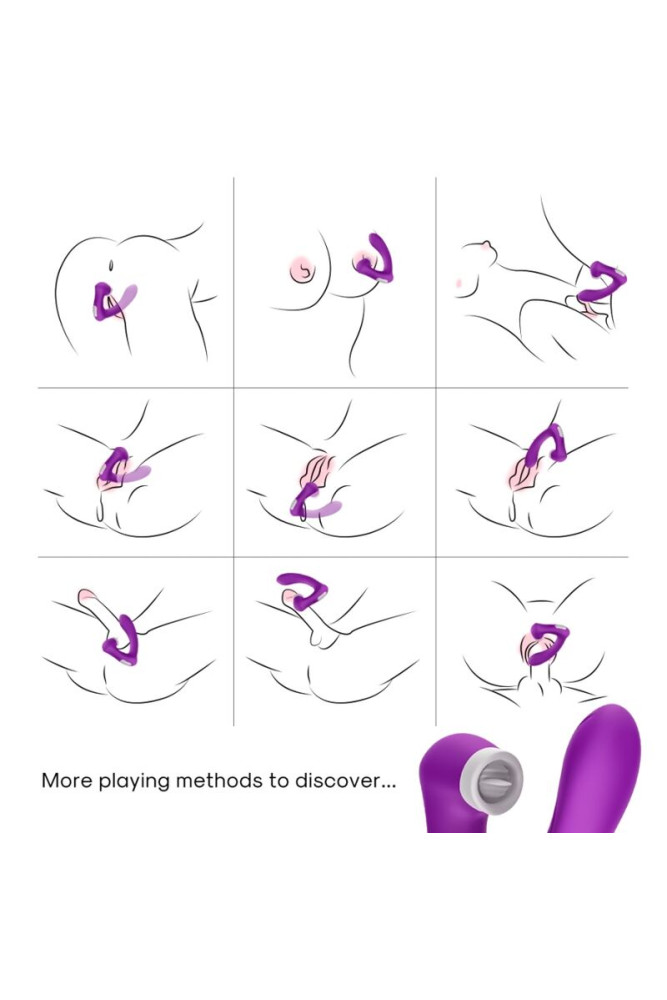 More playing methods to discover...