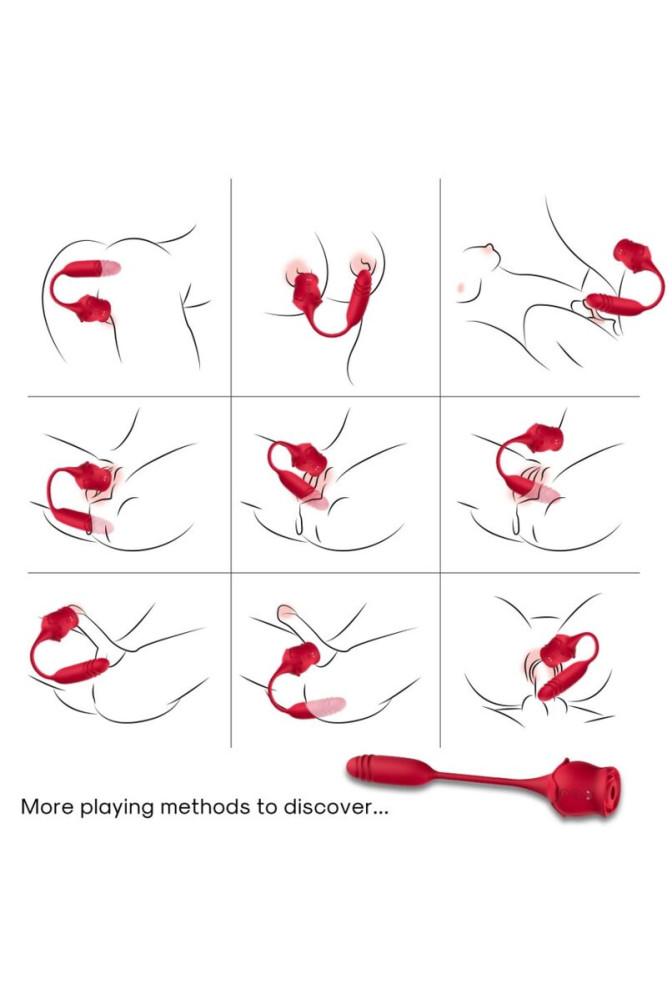 More playing methods to discover...