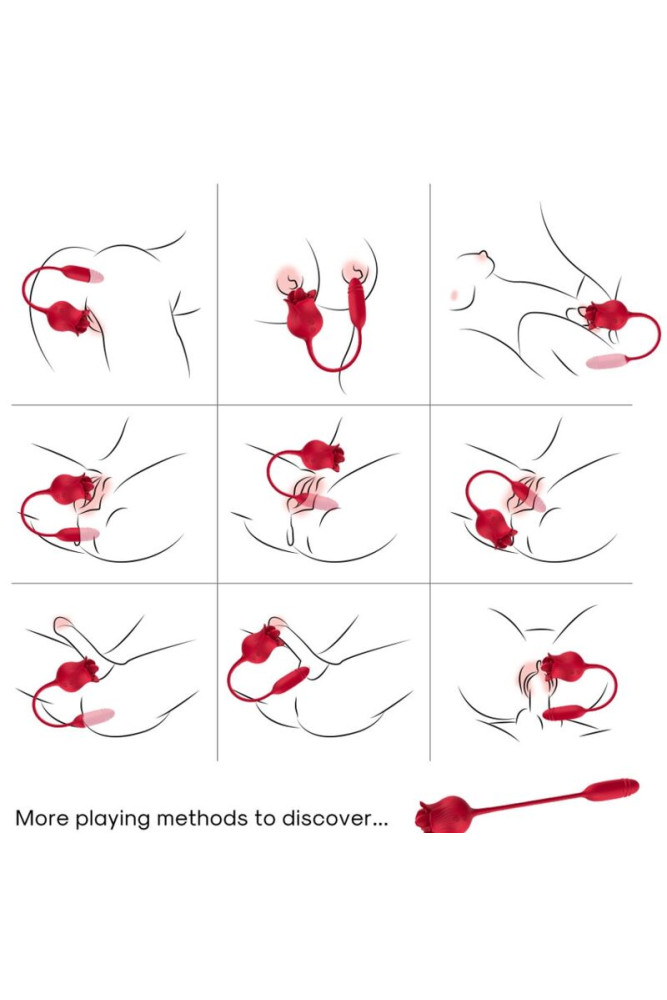 More playing methods to discover...