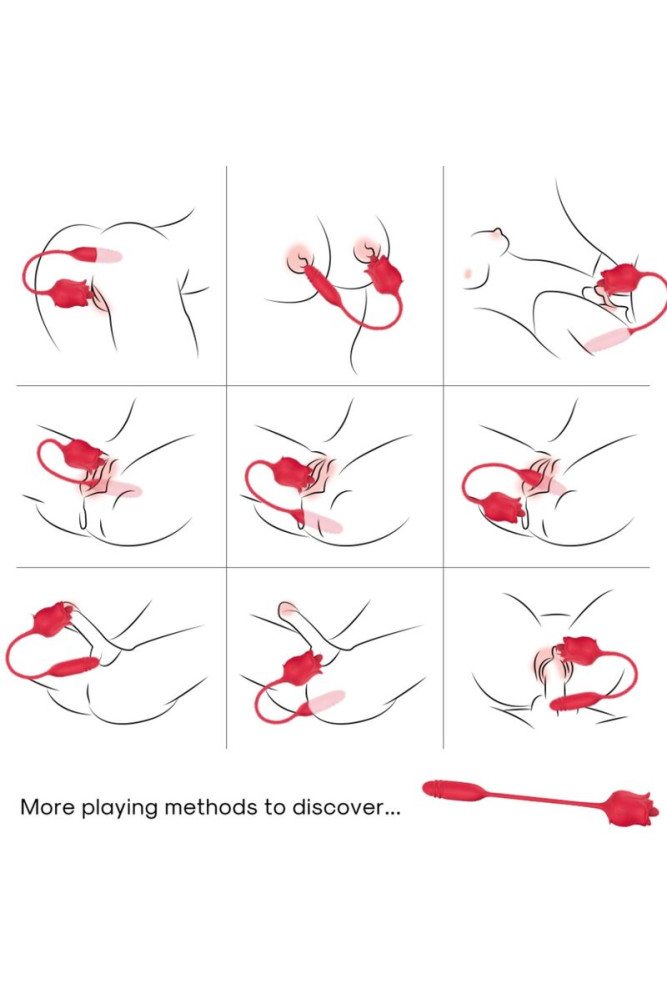 More playing methods to discover...