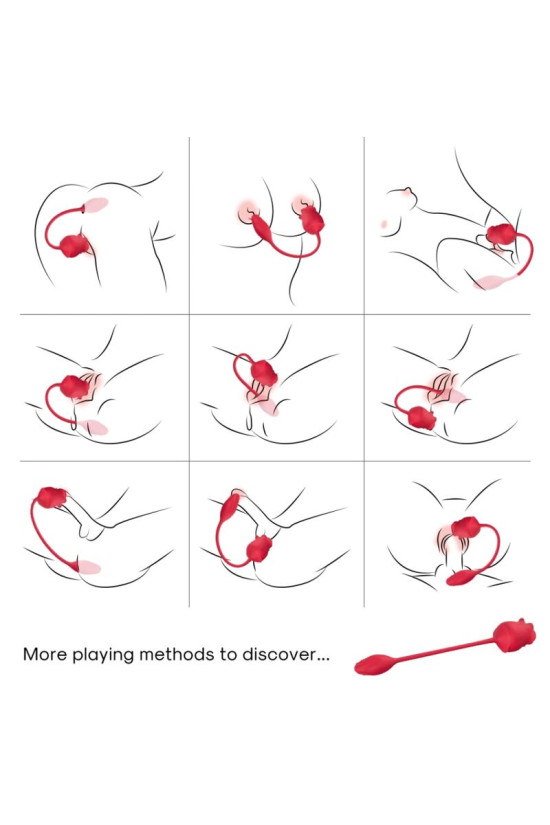 More playing methods to discover...