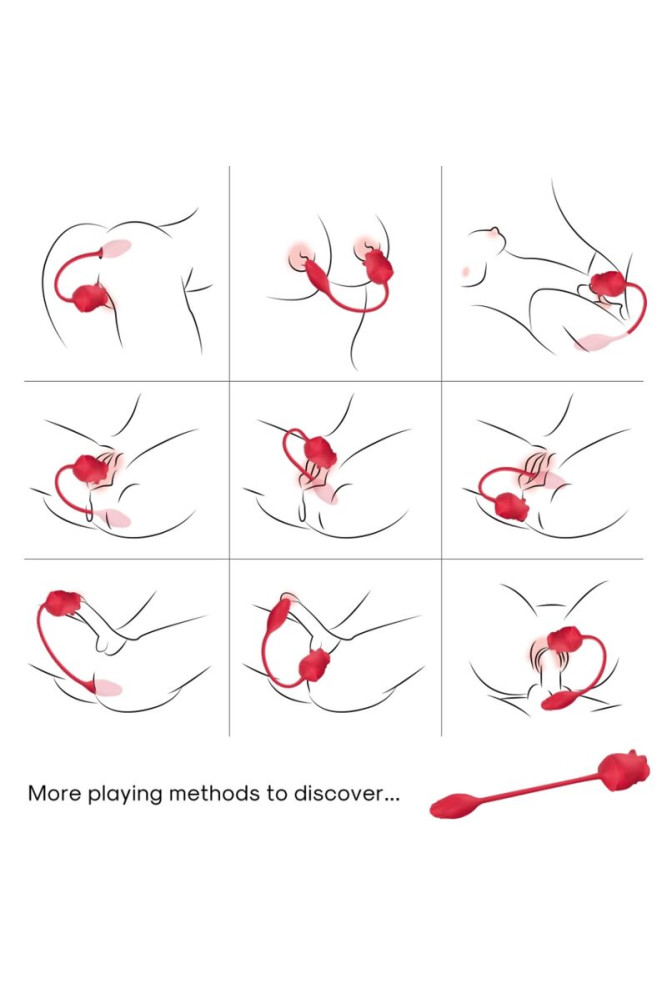 More playing methods to discover...