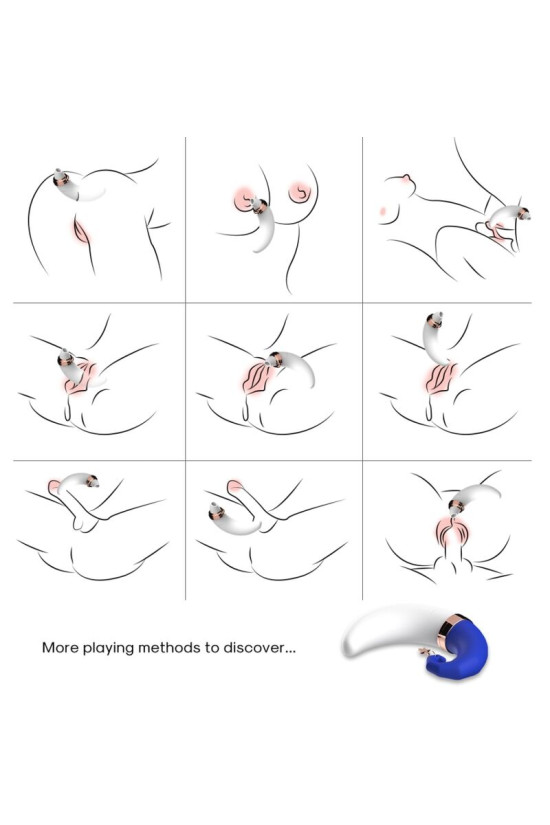 More playing methods to discover...