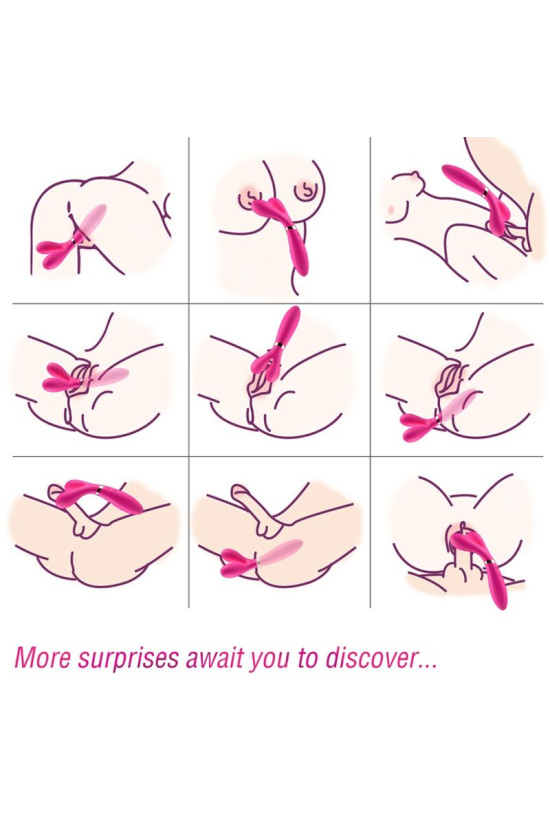 More surprises await you to discover...