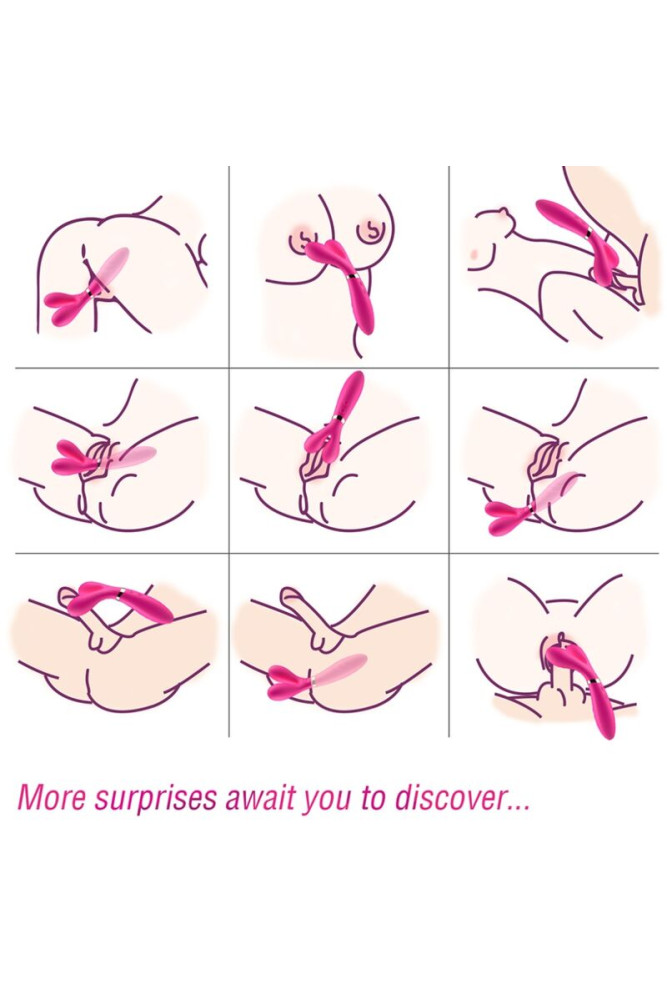 More surprises await you to discover...