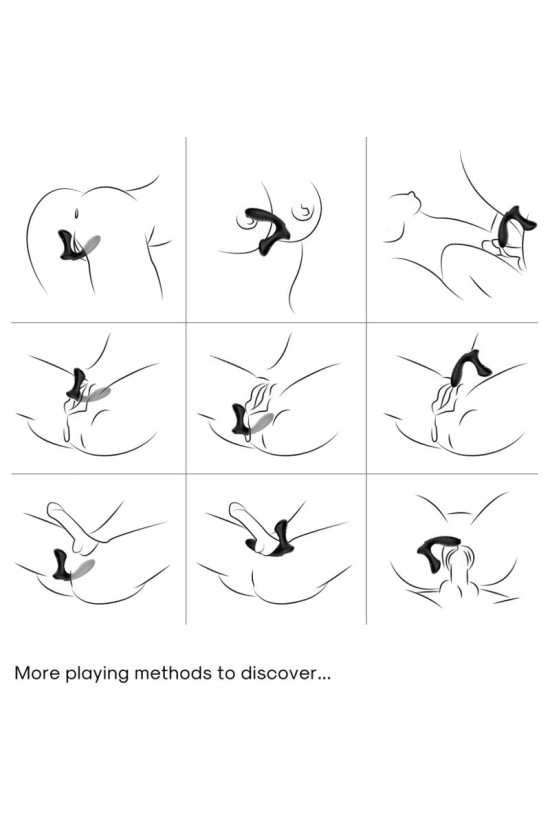 More playing methods to discover...