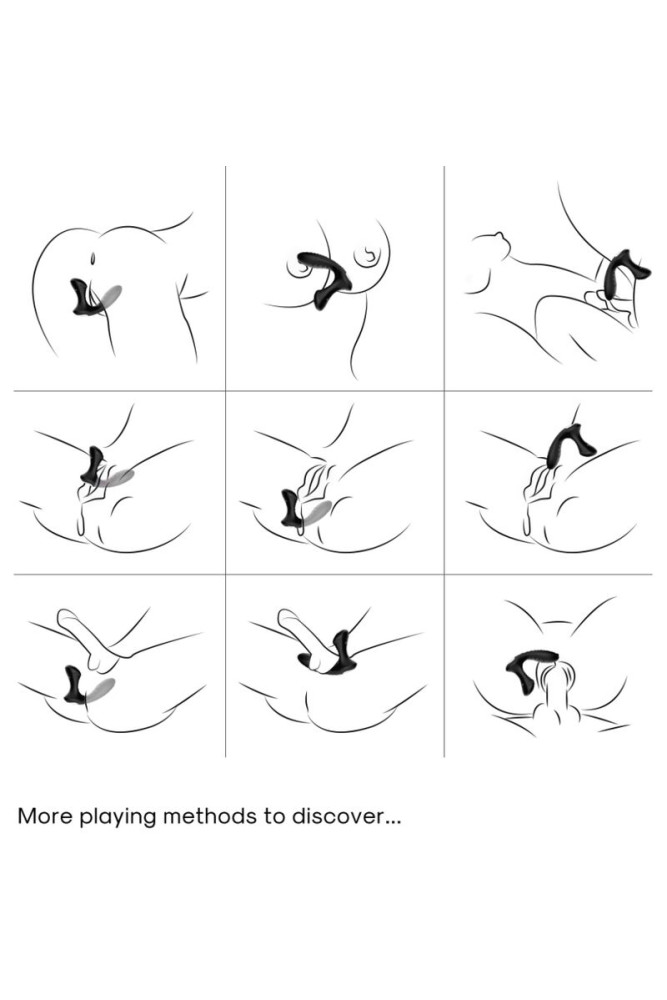 More playing methods to discover...