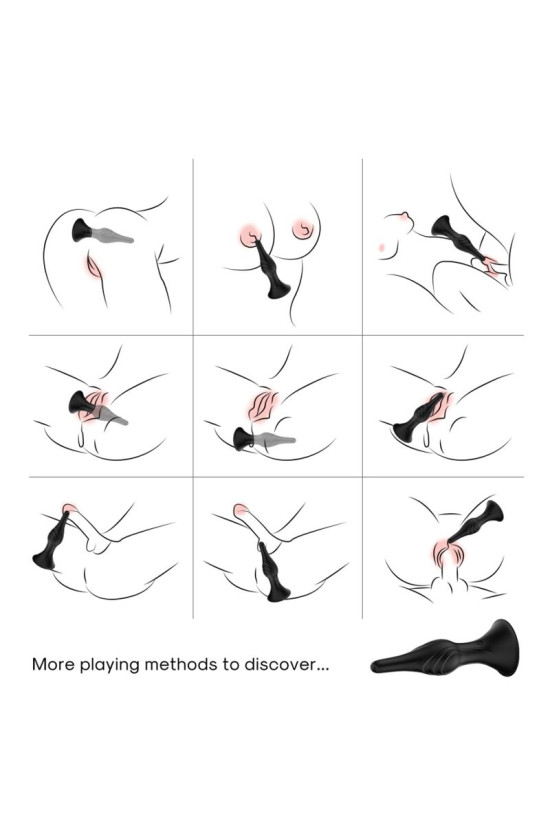 More playing methods to discover...