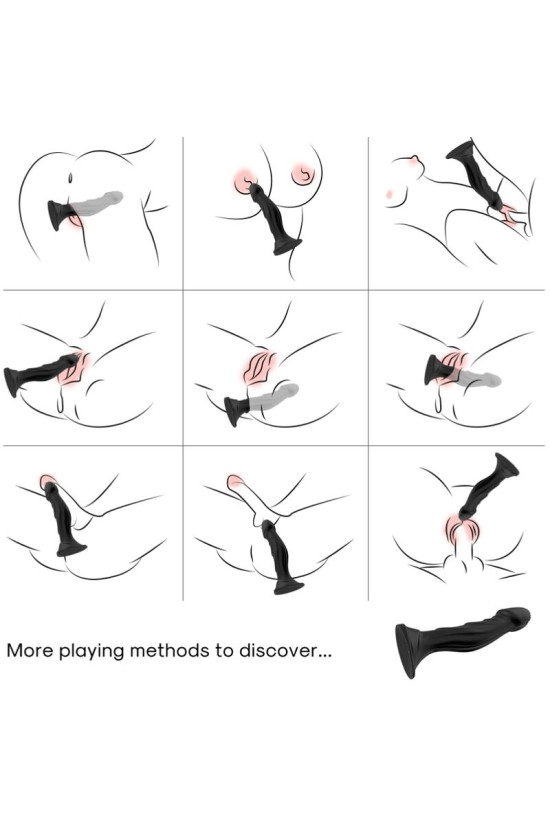 More playing methods to discover...