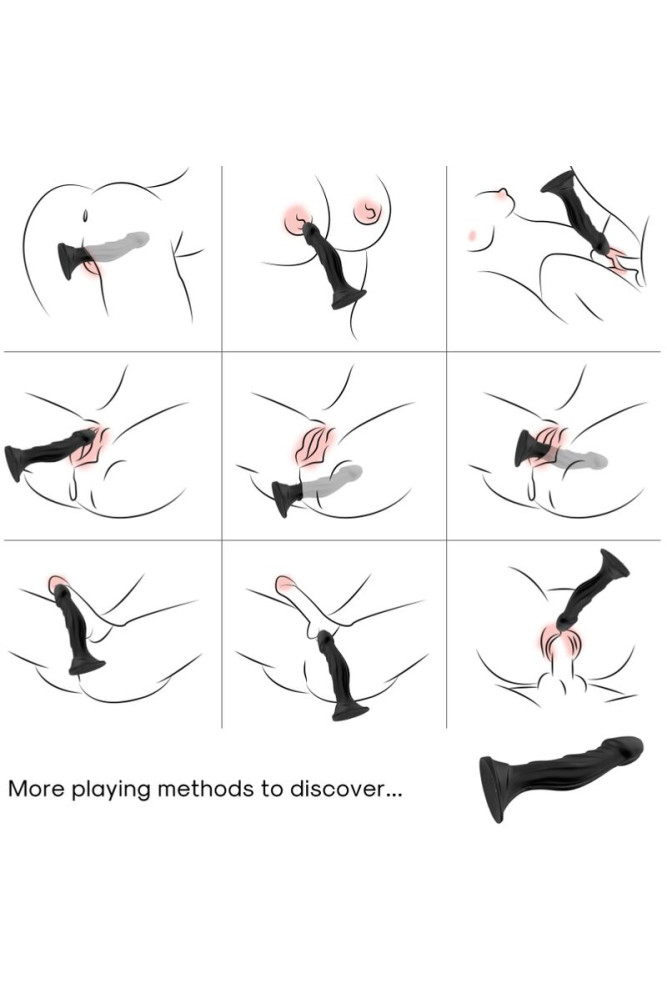 More playing methods to discover...