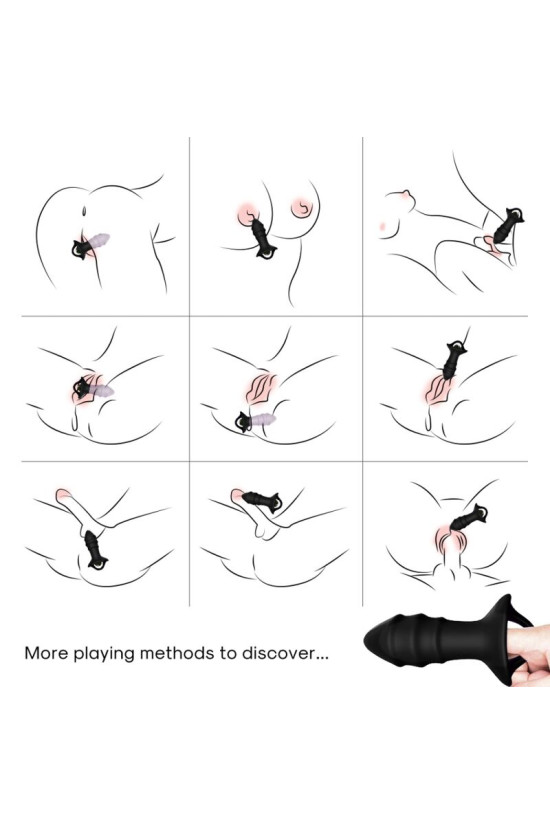 More playing methods to discover...