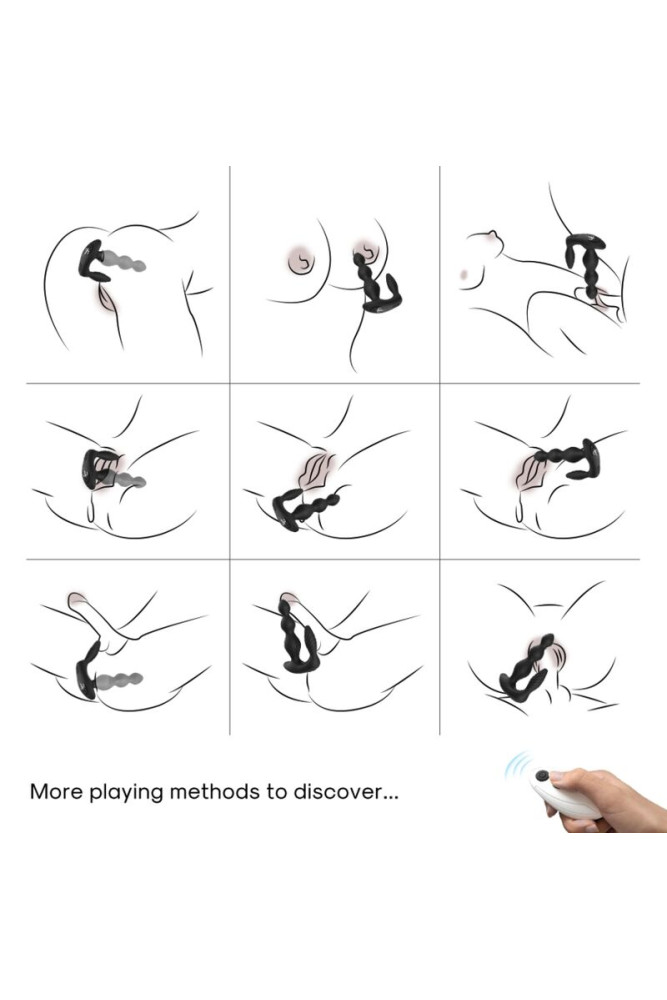 More playing methods to discover...