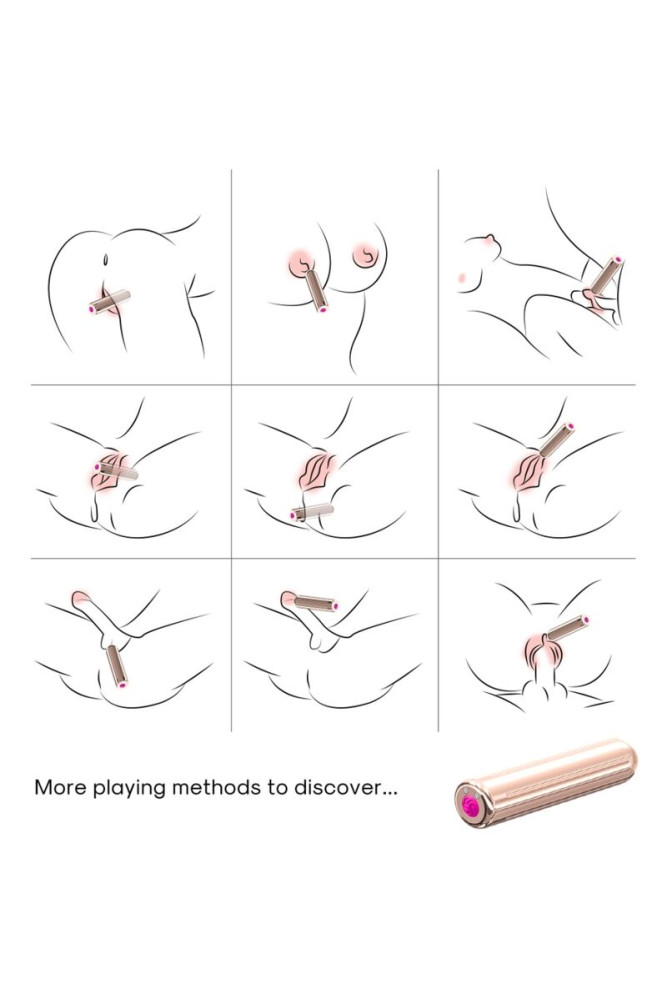 More playing methods to discover...