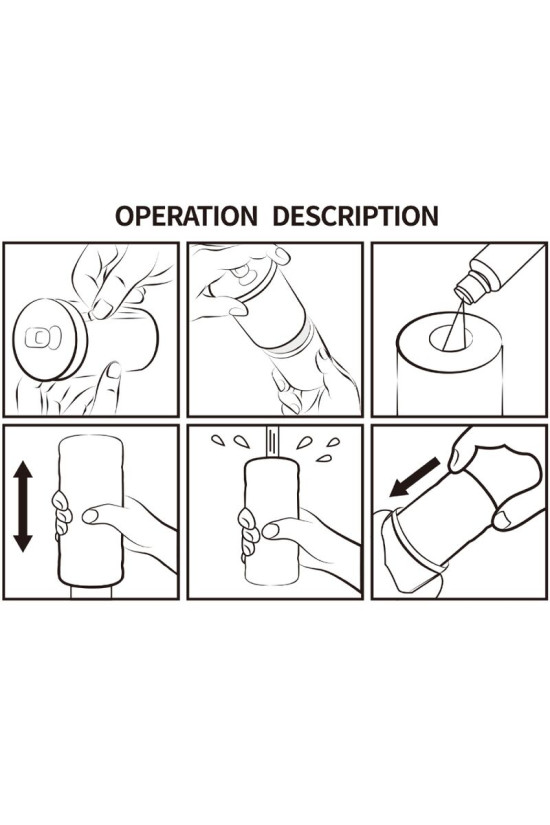 OPERATION DESCRIPTION