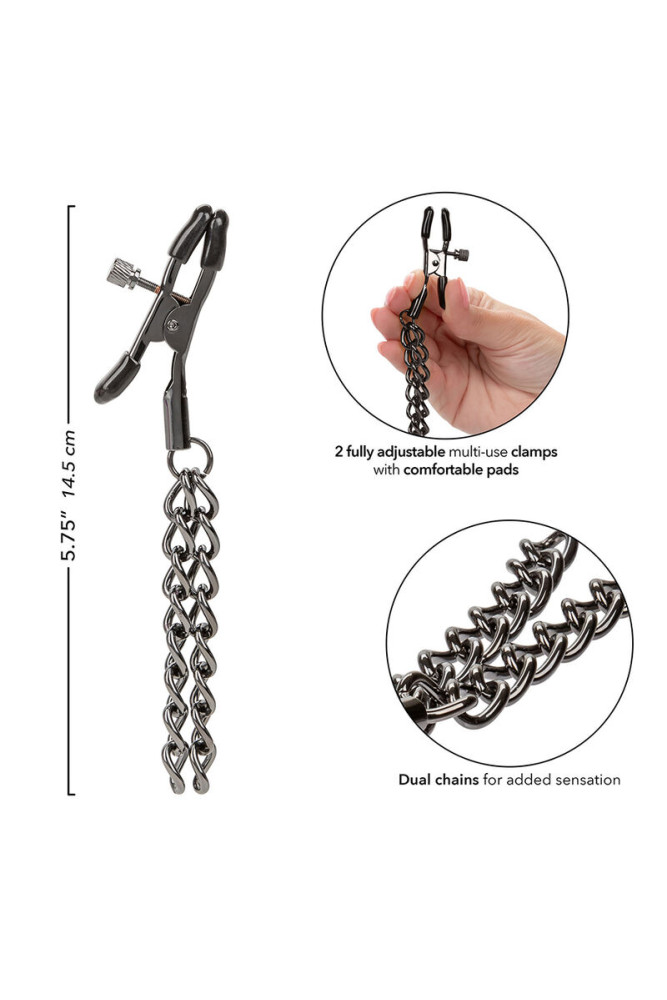 5.75" 14.5 cm

2 fully adjustable multi-use clamps with comfortable pads

Dual chains for added sensation