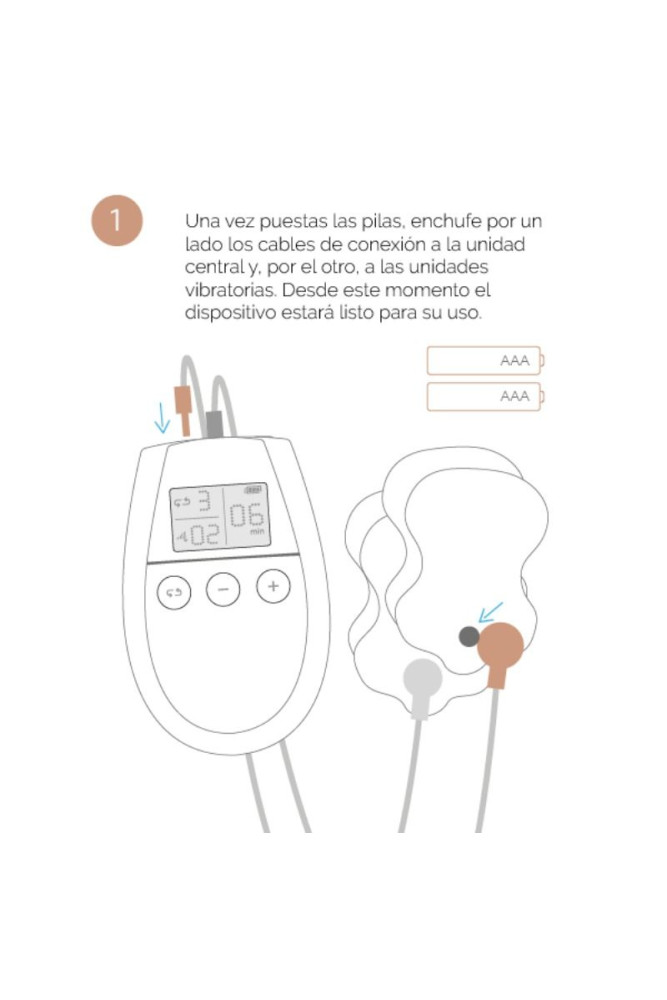 1

Una vez puestas las pilas, enchufe por un lado los cables de conexión a la unidad central y, por el otro, a las unidades vibratorias. Desde este momento el dispositivo estará listo para su uso.

AAA
AAA

3
02
06
min

−
+