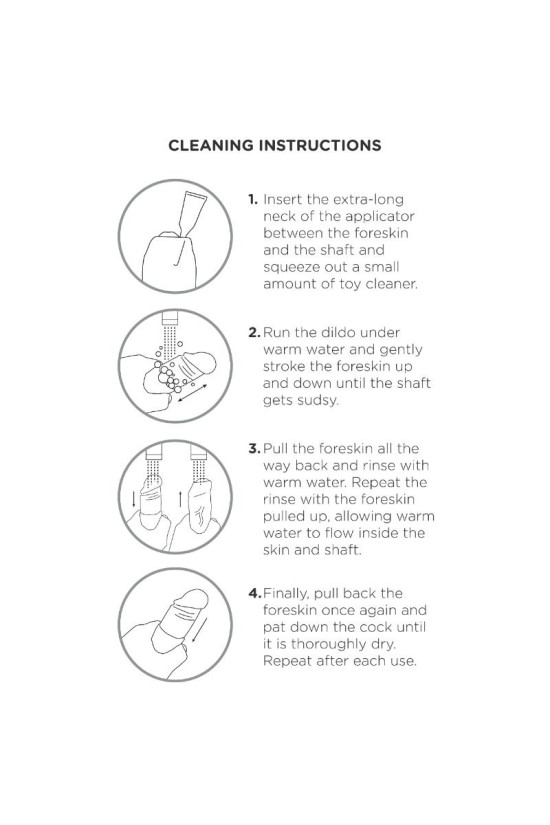 CLEANING INSTRUCTIONS

1. Insert the extra-long neck of the applicator between the foreskin and the shaft and squeeze out a small amount of toy cleaner.

2. Run the dildo under warm water and gently stroke the foreskin up and down until the shaft gets sudsy.

3. Pull the foreskin all the way back and rinse with warm water. Repeat the rinse with the foreskin pulled up, allowing warm water to flow inside the skin and shaft.

4. Finally, pull back the foreskin once again and pat down the cock until it is thoroughly dry. Repeat after each use.