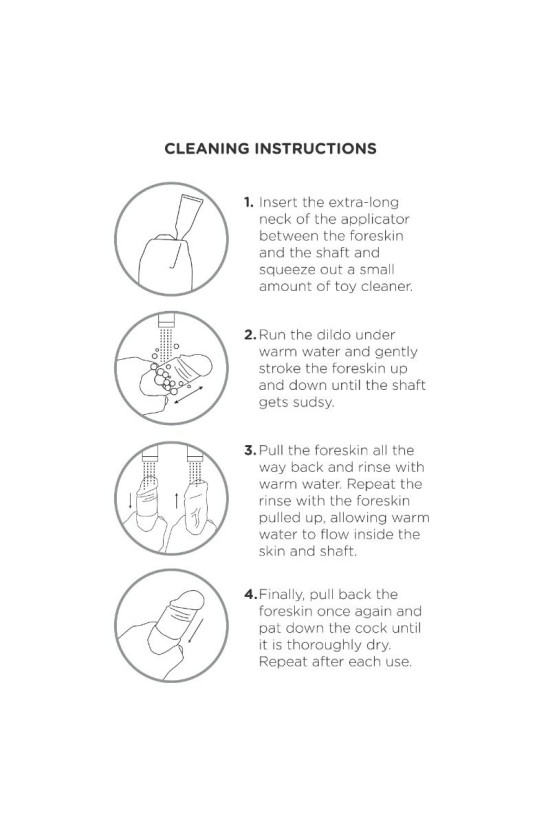 CLEANING INSTRUCTIONS

1. Insert the extra-long neck of the applicator between the foreskin and the shaft and squeeze out a small amount of toy cleaner.

2. Run the dildo under warm water and gently stroke the foreskin up and down until the shaft gets sudsy.

3. Pull the foreskin all the way back and rinse with warm water. Repeat the rinse with the foreskin pulled up, allowing warm water to flow inside the skin and shaft.

4. Finally, pull back the foreskin once again and pat down the cock until it is thoroughly dry. Repeat after each use.