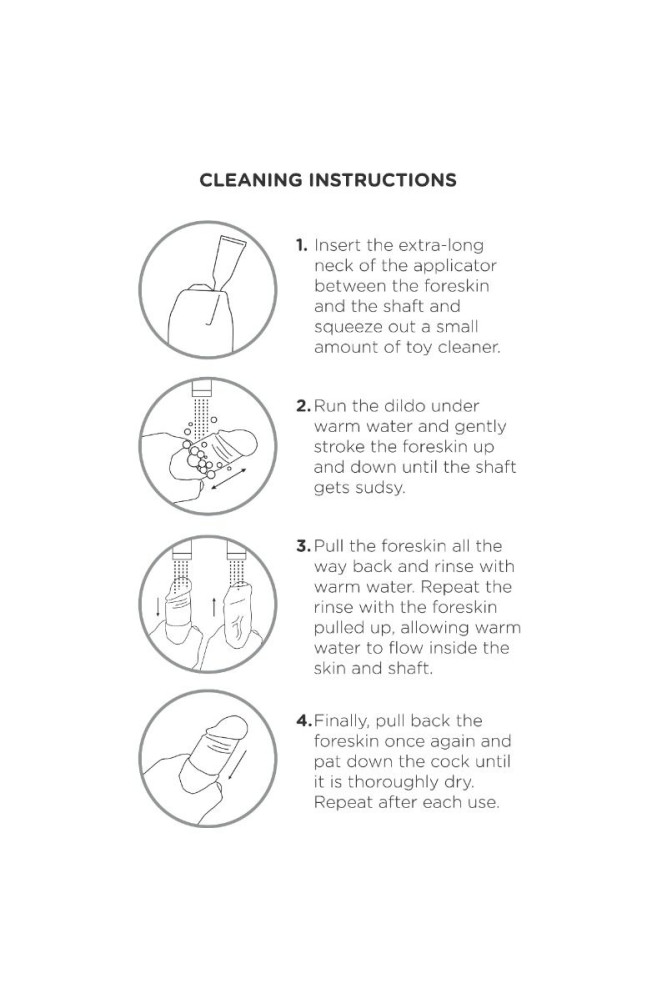 CLEANING INSTRUCTIONS

1. Insert the extra-long neck of the applicator between the foreskin and the shaft and squeeze out a small amount of toy cleaner.

2. Run the dildo under warm water and gently stroke the foreskin up and down until the shaft gets sudsy.

3. Pull the foreskin all the way back and rinse with warm water. Repeat the rinse with the foreskin pulled up, allowing warm water to flow inside the skin and shaft.

4. Finally, pull back the foreskin once again and pat down the cock until it is thoroughly dry. Repeat after each use.